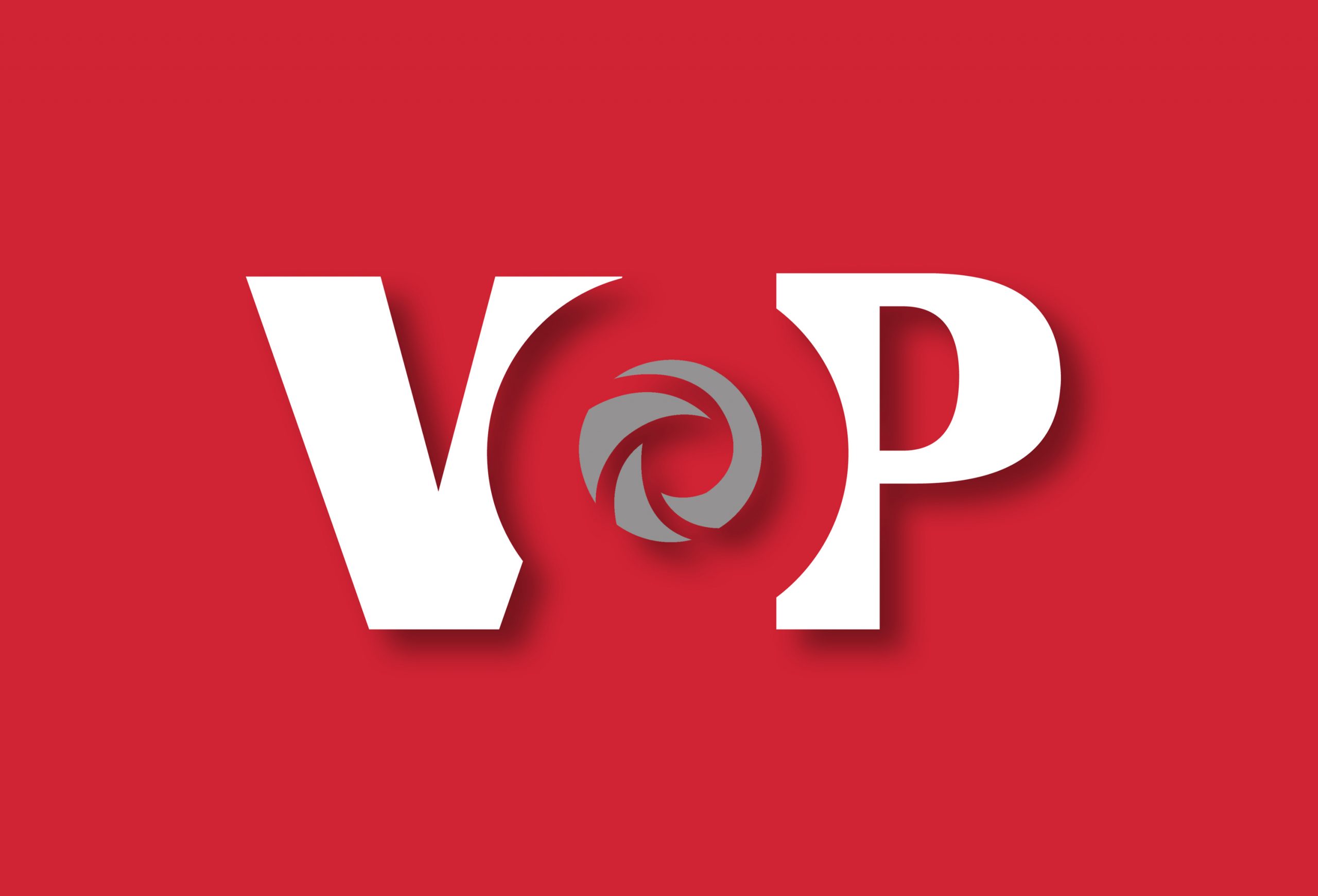 VOP